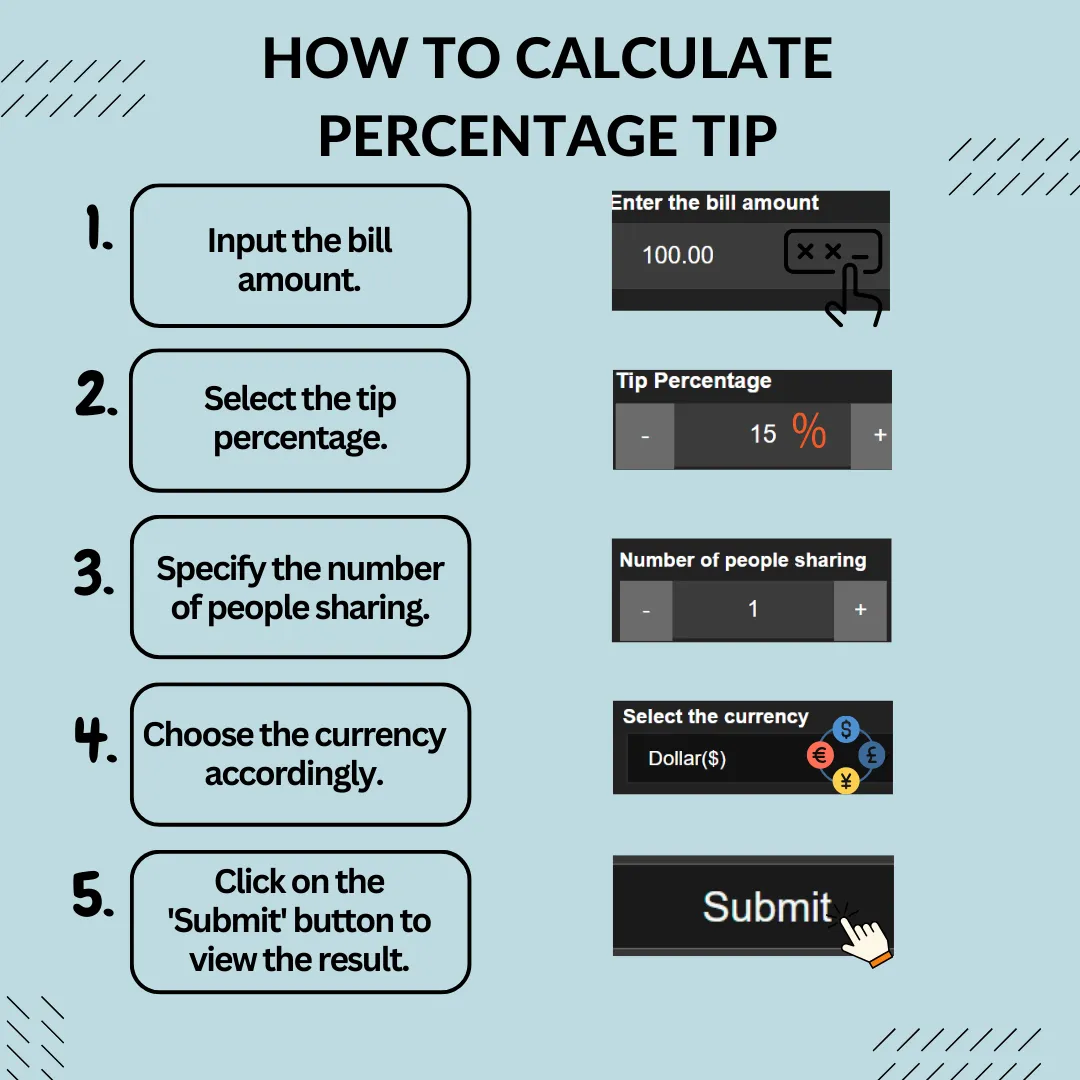 HOW TO CALCULATE PERCENTAGE TIP

1. Input the bill amount.

Enter the bill amount
100.00

2. Select the tip percentage.

Tip Percentage
- 15 % +

3. Specify the number of people sharing.

Number of people sharing
- 1 +

4. Choose the currency accordingly.

Select the currency
Dollar($)
$ € £ ¥

5. Click on the 'Submit' button to view the result.

Submit