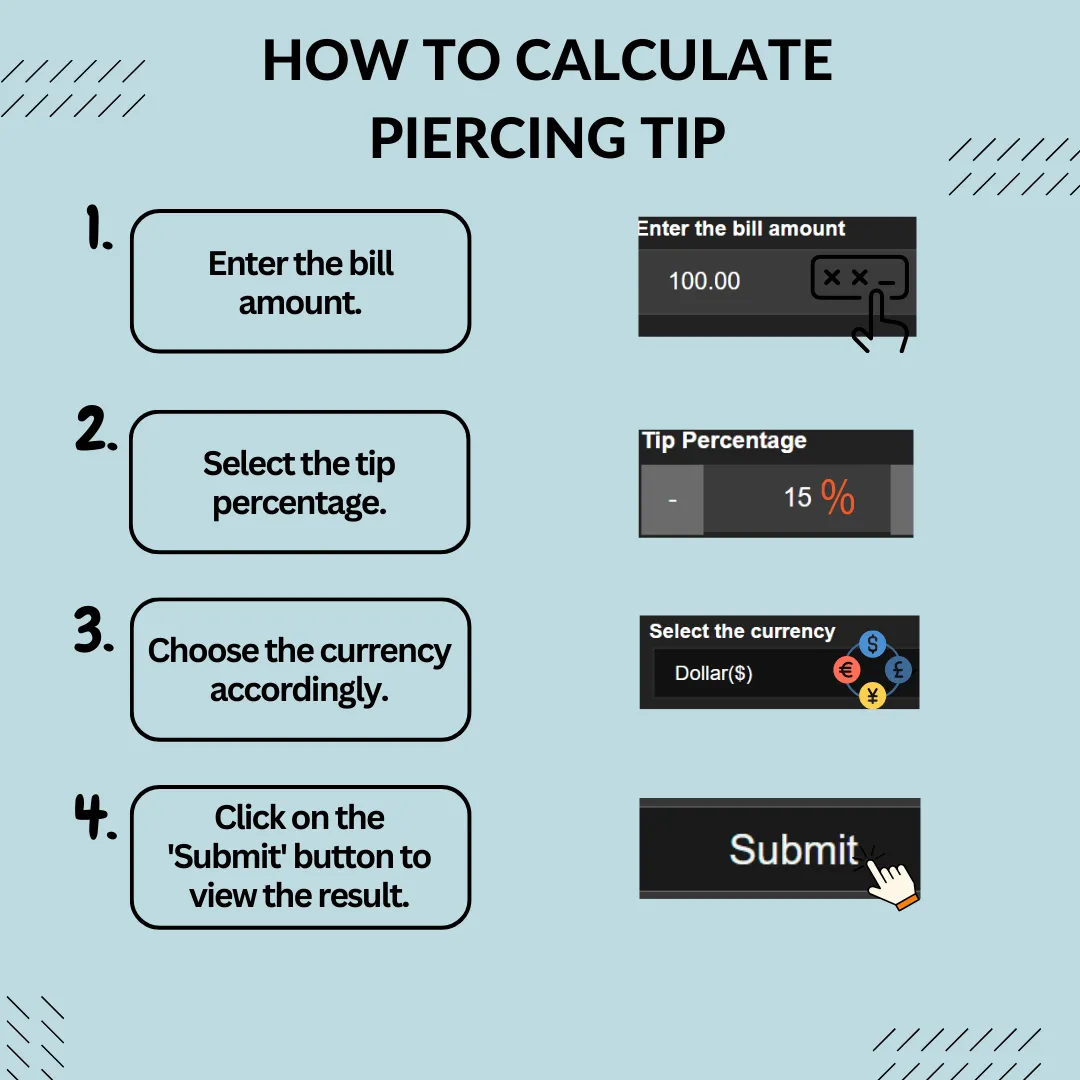 HOW TO CALCULATE PIERCING TIP

1. Enter the bill amount.

Enter the bill amount
100.00

2. Select the tip percentage.

Tip Percentage
- 15 %

3. Choose the currency accordingly.

Select the currency
Dollar($)
$ € £ ¥

4. Click on the 'Submit' button to view the result.

Submit