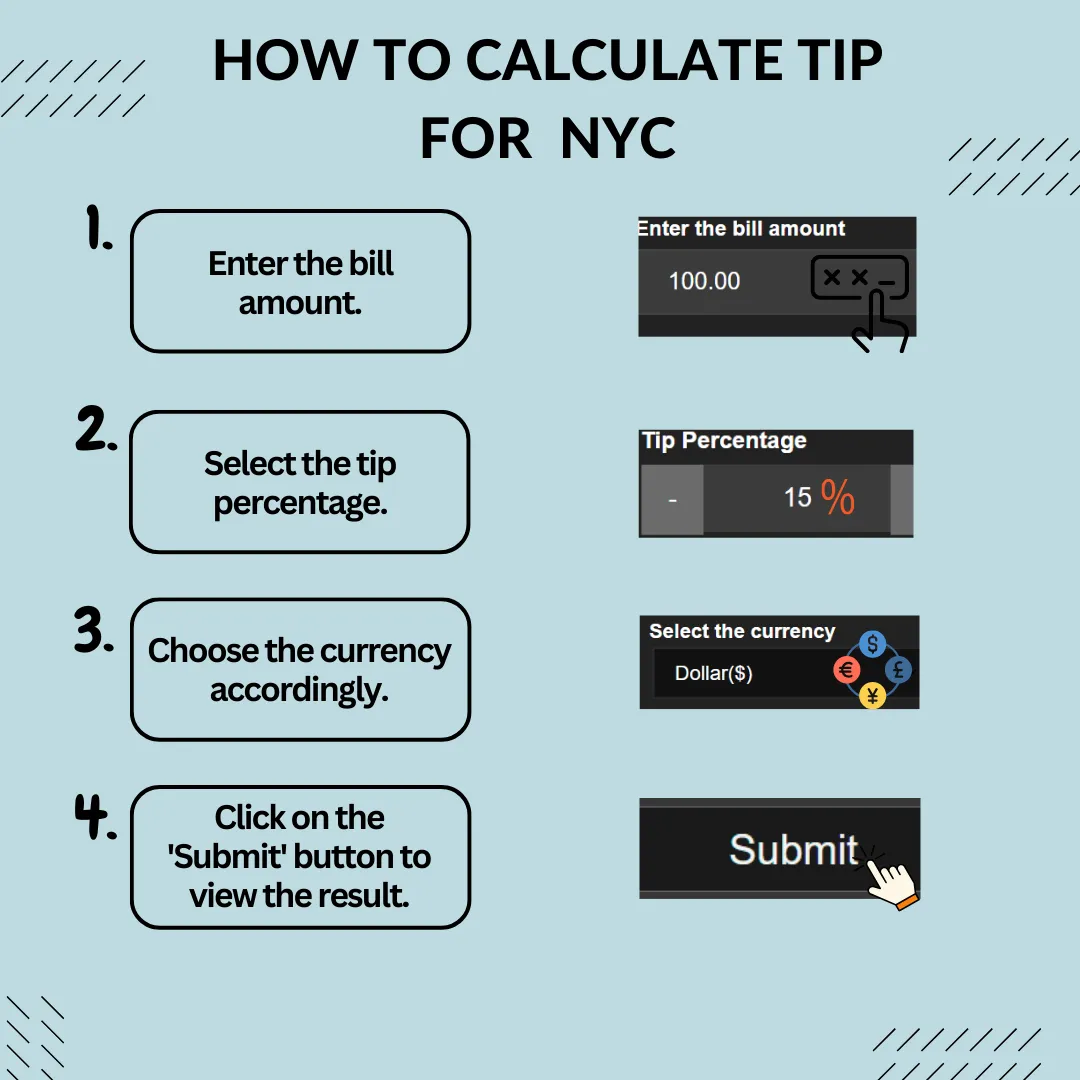 HOW TO CALCULATE TIP FOR NYC

1. Enter the bill amount.

Enter the bill amount
100.00

2. Select the tip percentage.

Tip Percentage
- 15 %

3. Choose the currency accordingly.

Select the currency
Dollar($)
$ € £ ¥

4. Click on the 'Submit' button to view the result.

Submit