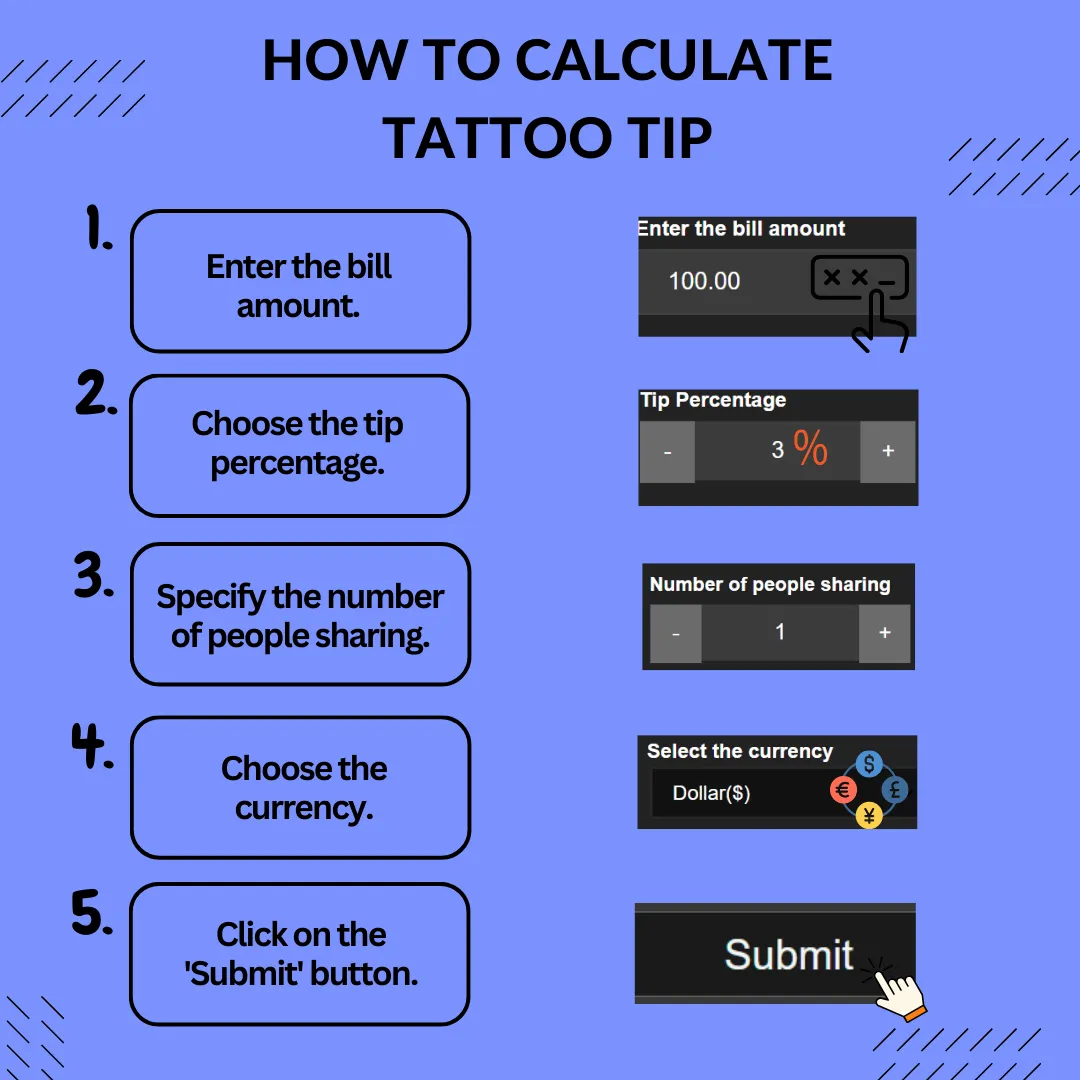 HOW TO CALCULATE TATTOO TIP

1. Enter the bill amount.

Enter the bill amount
100.00

2. Choose the tip percentage.

Tip Percentage
- 3 % +

3. Specify the number of people sharing.

Number of people sharing
- 1 +

4. Choose the currency.

Select the currency
Dollar($)
$ € £ ¥

5. Click on the 'Submit' button.

Submit